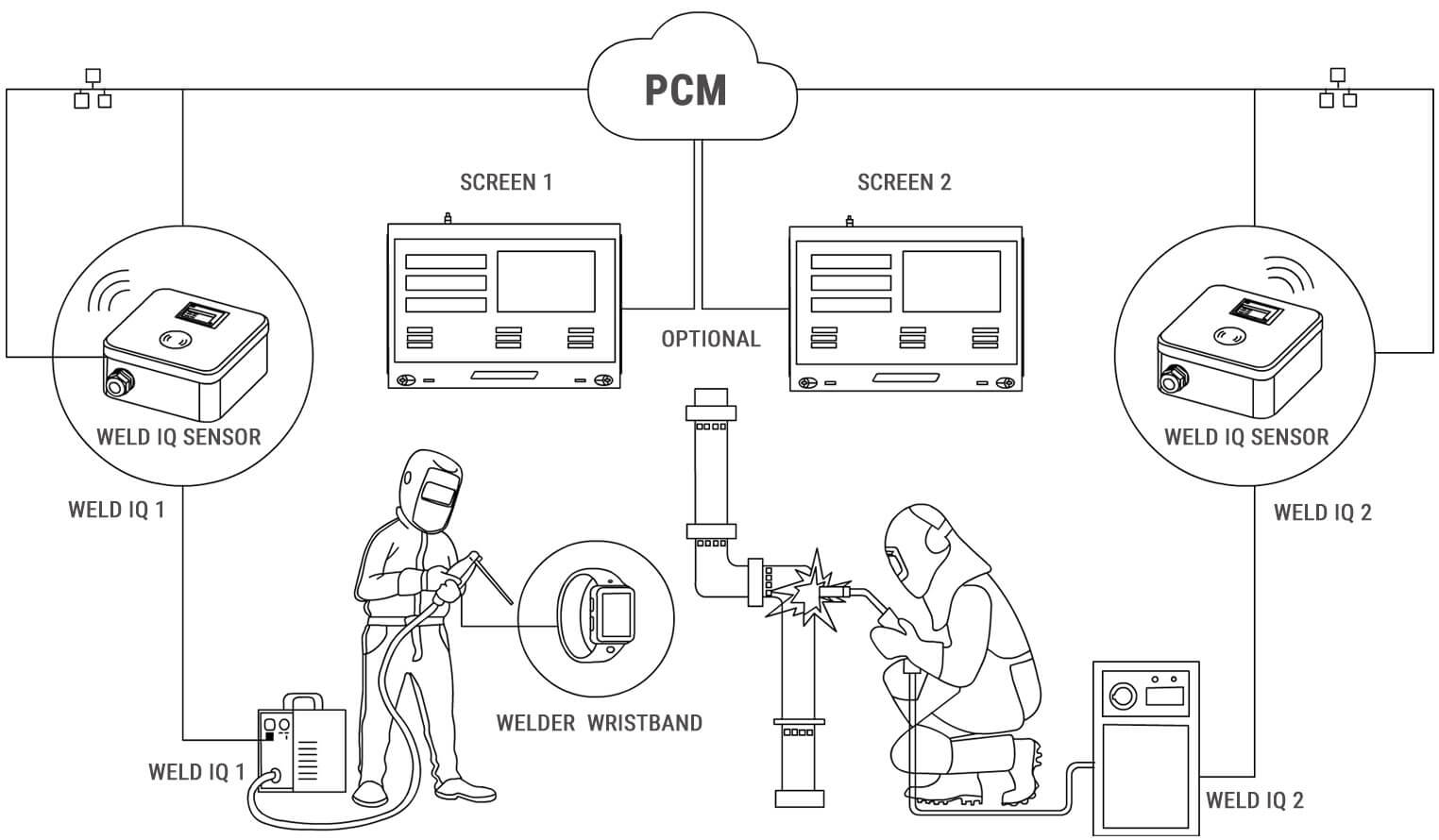 PCM

SCREEN 1

SCREEN 2

OPTIONAL

WELD IQ SENSOR

WELD IQ SENSOR

WELD IQ 1

WELD IQ 2

WELDER WRISTBAND

WELD IQ 1

WELD IQ 2